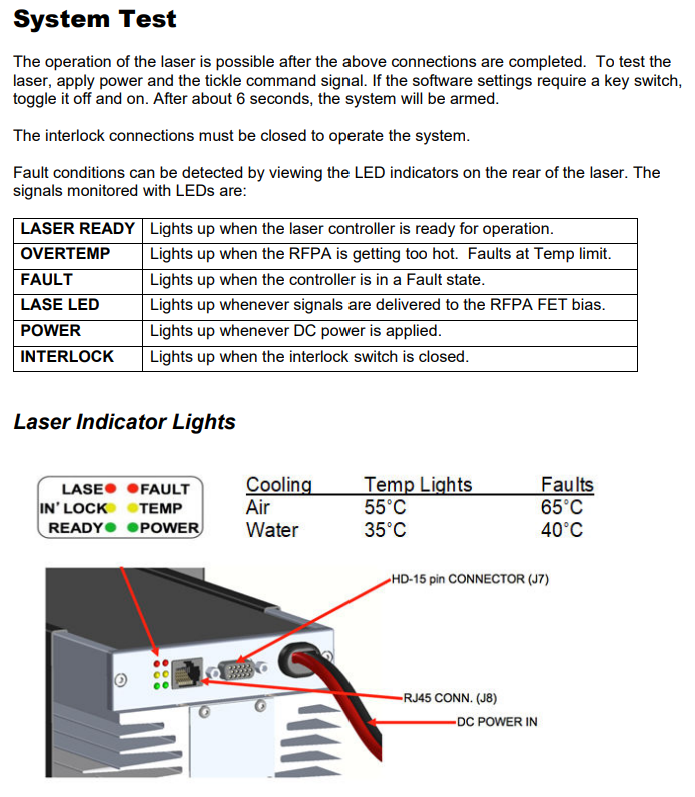 System Test

The operation of the laser is possible after the above connections are completed. To test the laser, apply power and the tickle command signal. If the software settings require a key switch, toggle it off and on. After about 6 seconds, the system will be armed.

The interlock connections must be closed to operate the system.

Fault conditions can be detected by viewing the LED indicators on the rear of the laser. The signals monitored with LEDs are:

| LASER READY | Lights up when the laser controller is ready for operation. |
|---|---|
| OVERTEMP | Lights up when the RFPA is getting too hot. Faults at Temp limit. |
| FAULT | Lights up when the controller is in a Fault state. |
| LASE LED | Lights up whenever signals are delivered to the RFPA FET bias. |
| POWER | Lights up whenever DC power is applied. |
| INTERLOCK | Lights up when the interlock switch is closed. |

Laser Indicator Lights

LASE FAULT
IN' LOCK TEMP
READY POWER

| Cooling | Temp Lights | Faults |
|---|---|---|
| Air | 55°C | 65°C |
| Water | 35°C | 40°C |

HD-15 pin CONNECTOR (J7)
RJ45 CONN. (J8)
DC POWER IN